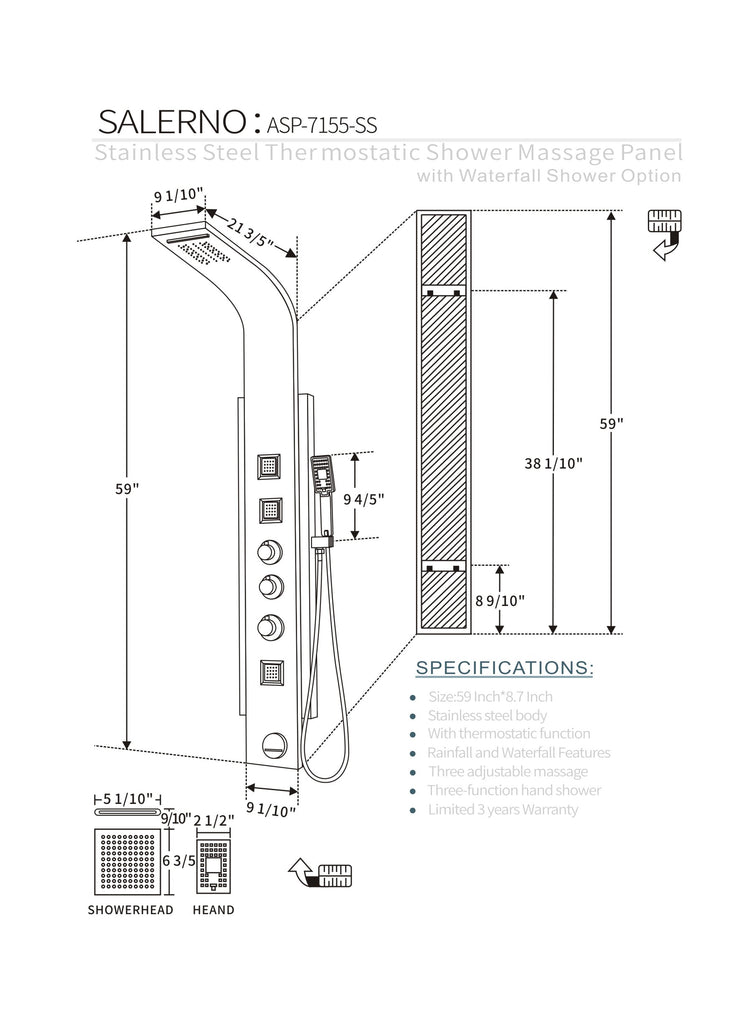 SALERNO : ASP-7155-SS
Stainless Steel Thermostatic Shower Massage Panel
with Waterfall Shower Option

9 1/10"
21 3/5"
59"
9 4/5"
9 1/10"
59"
38 1/10"
8 9/10"

5 1/10"
9/10"
2 1/2"
6 3/5
SHOWERHEAD
HEAND

SPECIFICATIONS:
Size:59 Inch*8.7 Inch
Stainless steel body
With thermostatic function
Rainfall and Waterfall Features
Three adjustable massage
Three-function hand shower
Limited 3 years Warranty