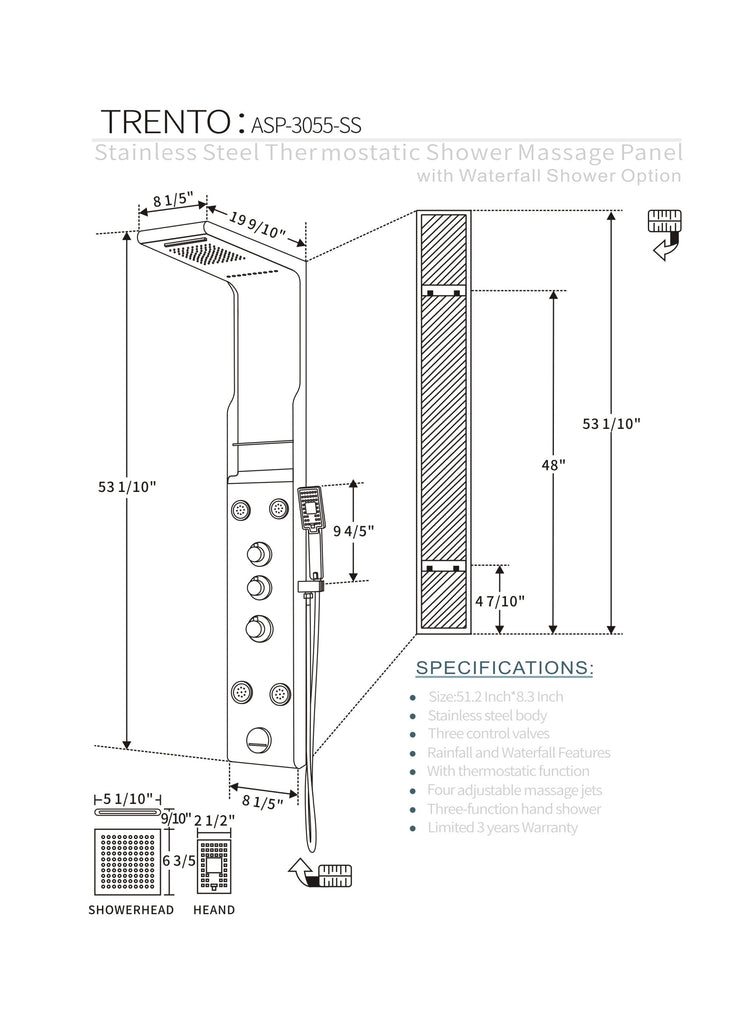 TRENTO : ASP-3055-SS

Stainless Steel Thermostatic Shower Massage Panel
with Waterfall Shower Option

8 1/5"
19 9/10"
53 1/10"
9 4/5"
8 1/5"

53 1/10"
48"
4 7/10"

5 1/10"
9/10"
2 1/2"
6 3/5
SHOWERHEAD
HEAND

SPECIFICATIONS:

- Size:51.2 Inch*8.3 Inch
- Stainless steel body
- Three control valves
- Rainfall and Waterfall Features
- With thermostatic function
- Four adjustable massage jets
- Three-function hand shower
- Limited 3 years Warranty